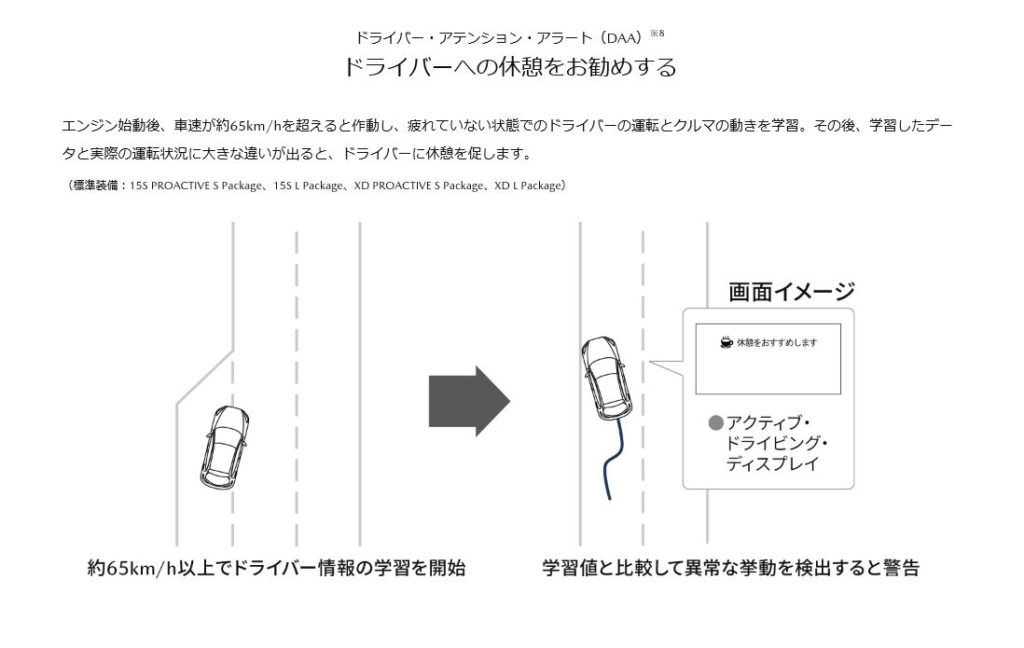 ドライバー・アテンション・アラート（DAA）※8

ドライバーへの休憩をお勧めする

エンジン始動後、車速が約65km/hを超えると作動し、疲れていない状態でのドライバーの運転とクルマの動きを学習。その後、学習したデータと実際の運転状況に大きな違いが出ると、ドライバーに休憩を促します。

（標準装備：15S PROACTIVE S Package、15S L Package、XD PROACTIVE S Package、XD L Package）

画面イメージ

休憩をおすすめします

●アクティブ・ドライビング・ディスプレイ

約65km/h以上でドライバー情報の学習を開始

学習値と比較して異常な挙動を検出すると警告